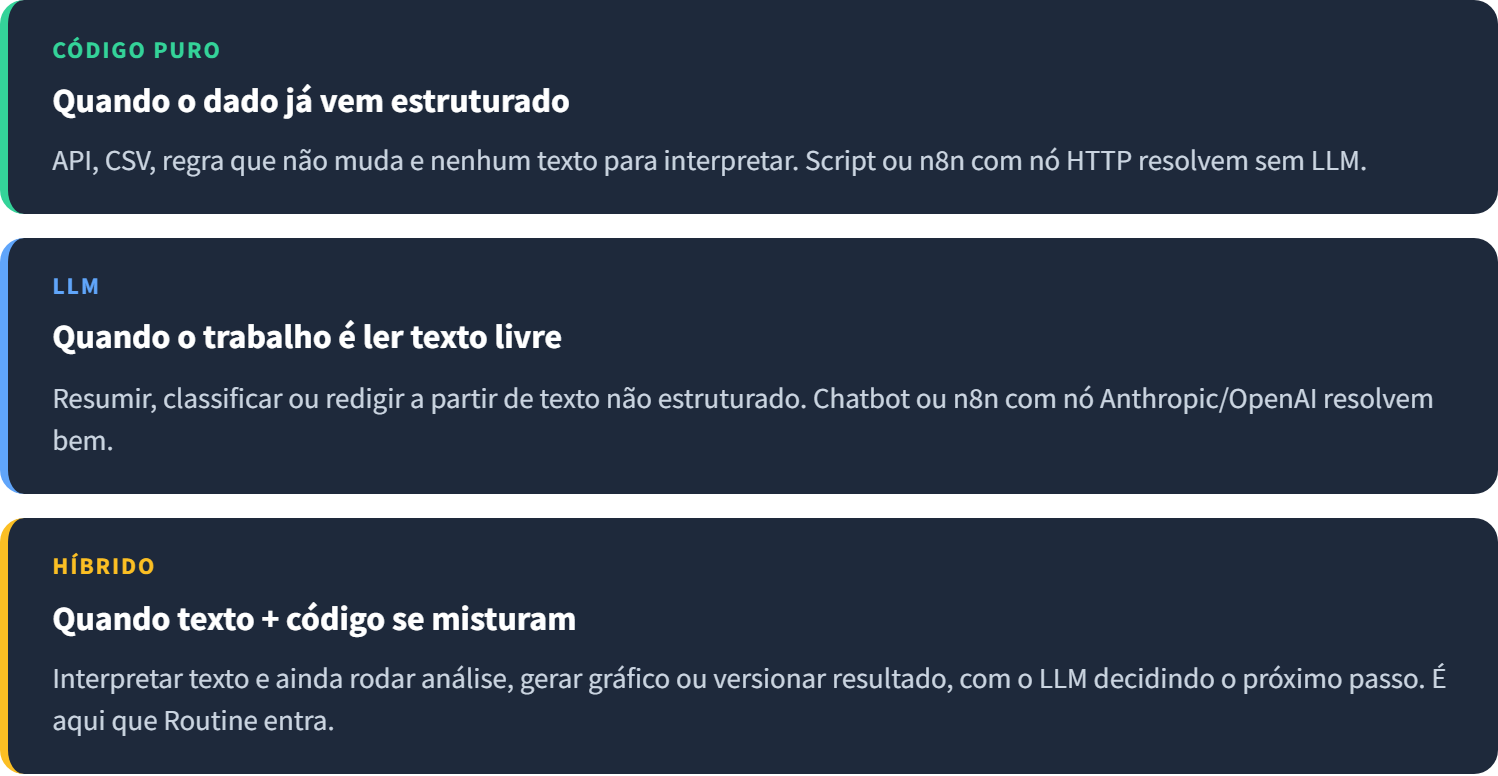 CÓDIGO PURO

Quando o dado já vem estruturado

API, CSV, regra que não muda e nenhum texto para interpretar. Script ou n8n com nó HTTP resolvem sem LLM.

LLM

Quando o trabalho é ler texto livre

Resumir, classificar ou redigir a partir de texto não estruturado. Chatbot ou n8n com nó Anthropic/OpenAI resolvem bem.

HÍBRIDO

Quando texto + código se misturam

Interpretar texto e ainda rodar análise, gerar gráfico ou versionar resultado, com o LLM decidindo o próximo passo. É aqui que Routine entra.